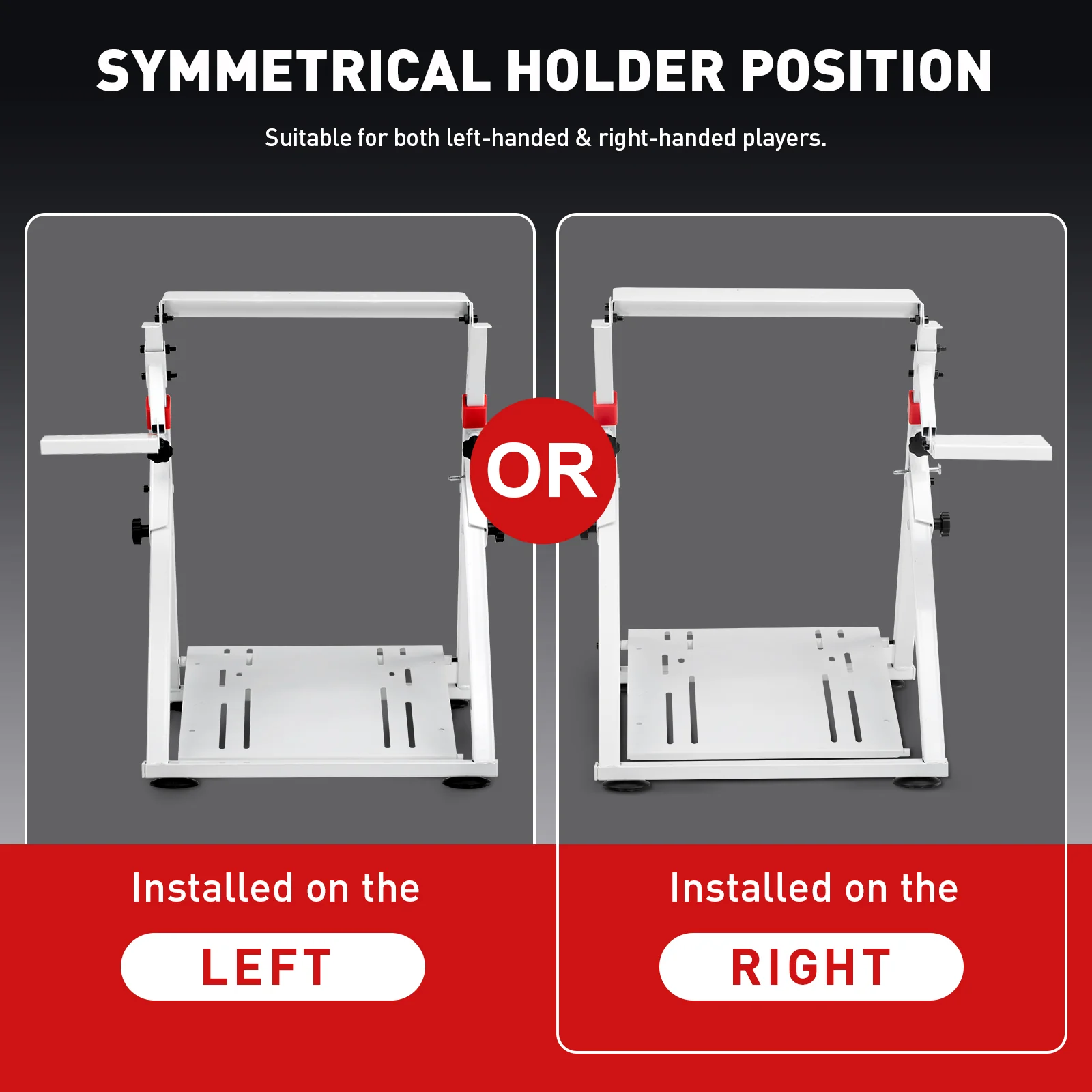 SYMMETRICAL HOLDER POSITION

Suitable for both left-handed & right-handed players.

OR

Installed on the

LEFT

Installed on the

RIGHT